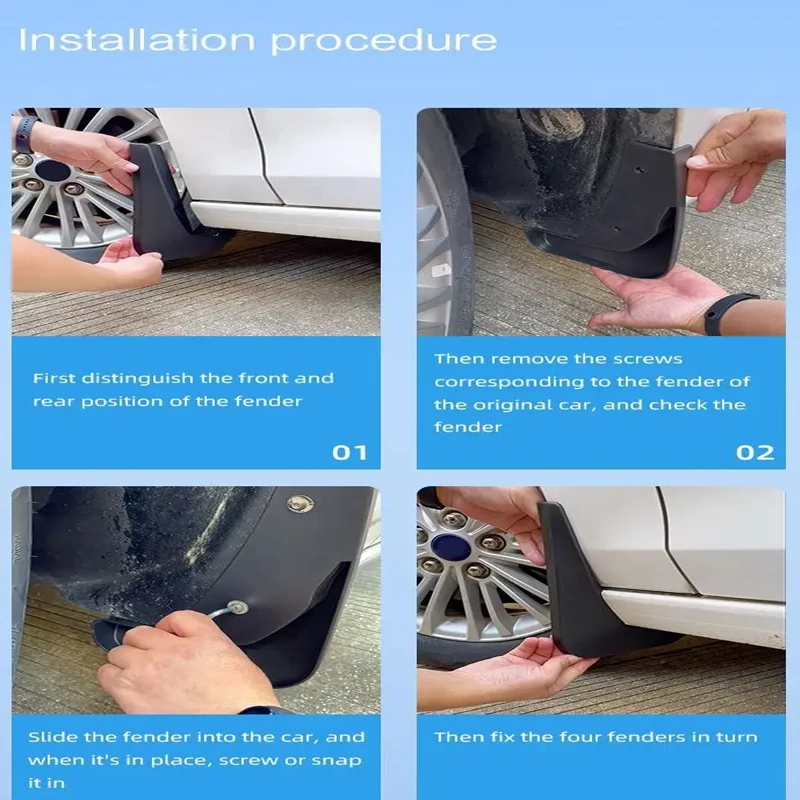 Installation procedure

First distinguish the front and rear position of the fender

01

Then remove the screws corresponding to the fender of the original car, and check the fender

02

Slide the fender into the car, and when it's in place, screw or snap it in

Then fix the four fenders in turn