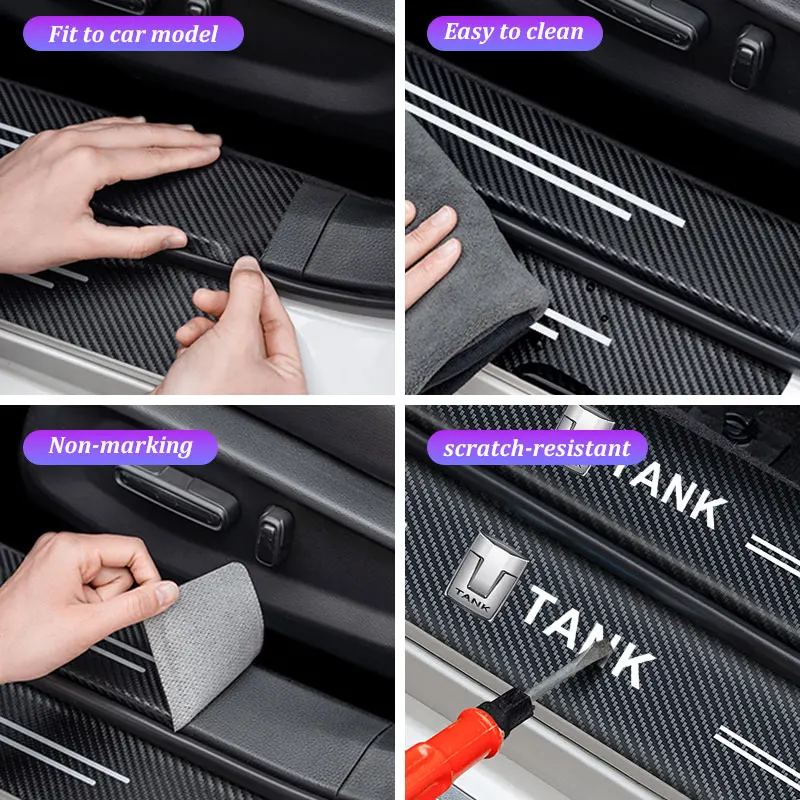 Fit to car model

Easy to clean

Non-marking

scratch-resistant

TANK

TANK

TANK