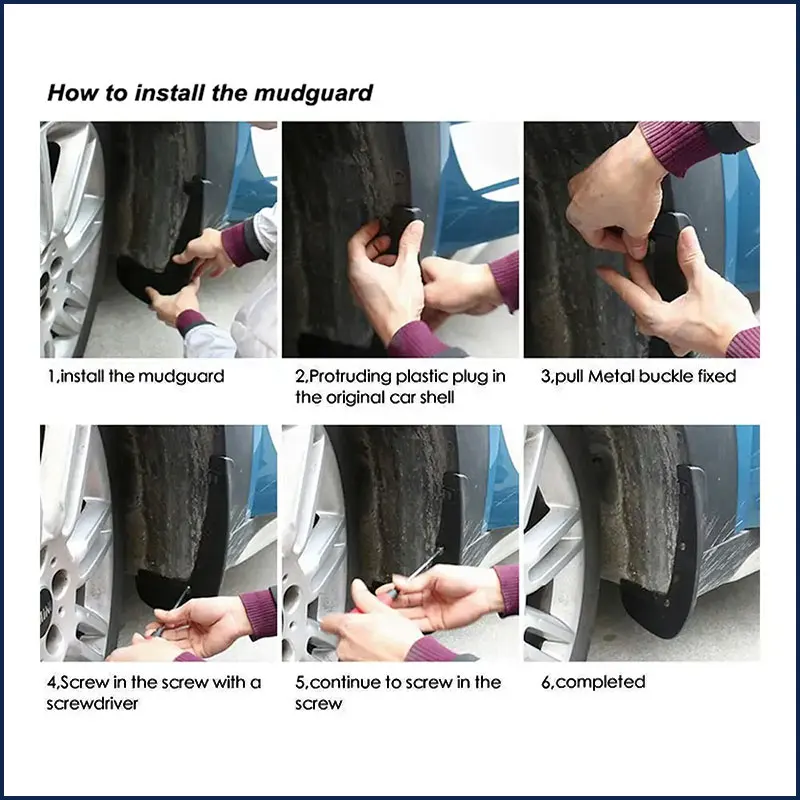 How to install the mudguard

1,install the mudguard

2,Protruding plastic plug in the original car shell

3,pull Metal buckle fixed

4,Screw in the screw with a screwdriver

5,continue to screw in the screw

6,completed