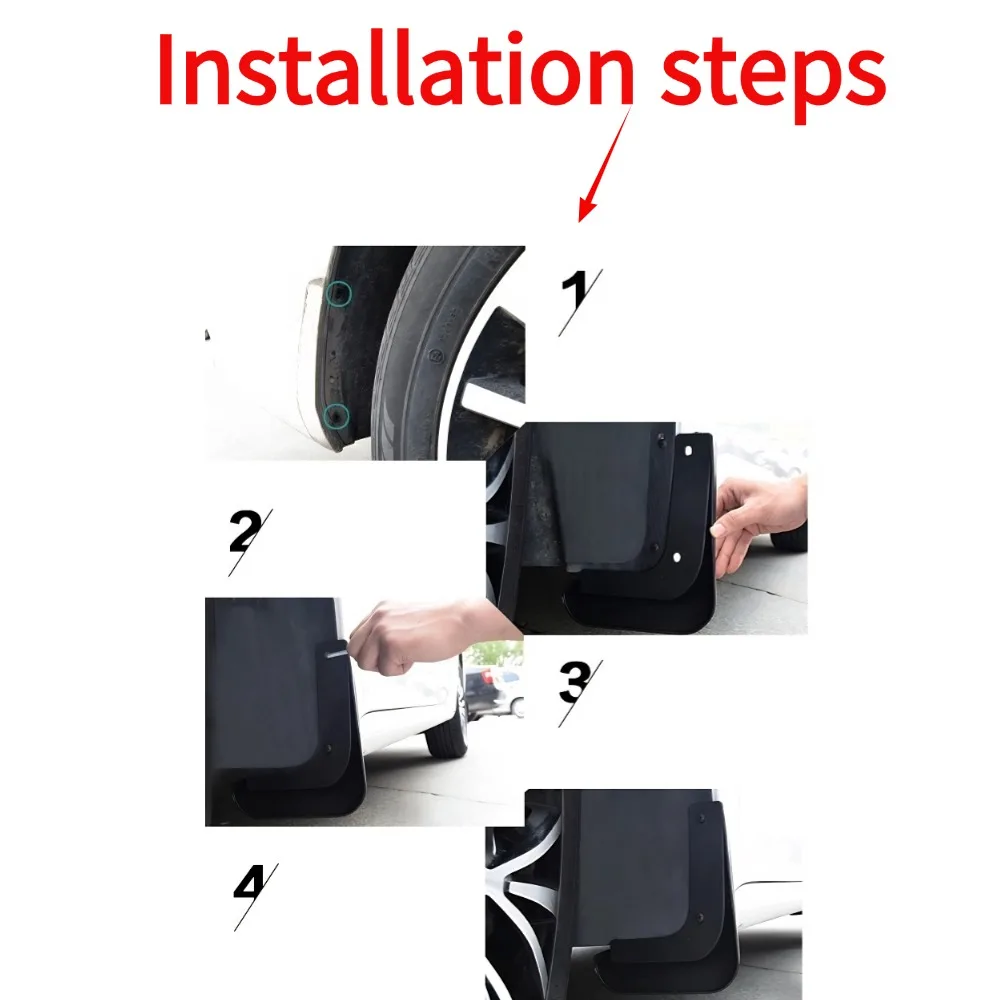 Installation steps

1

2

3

4