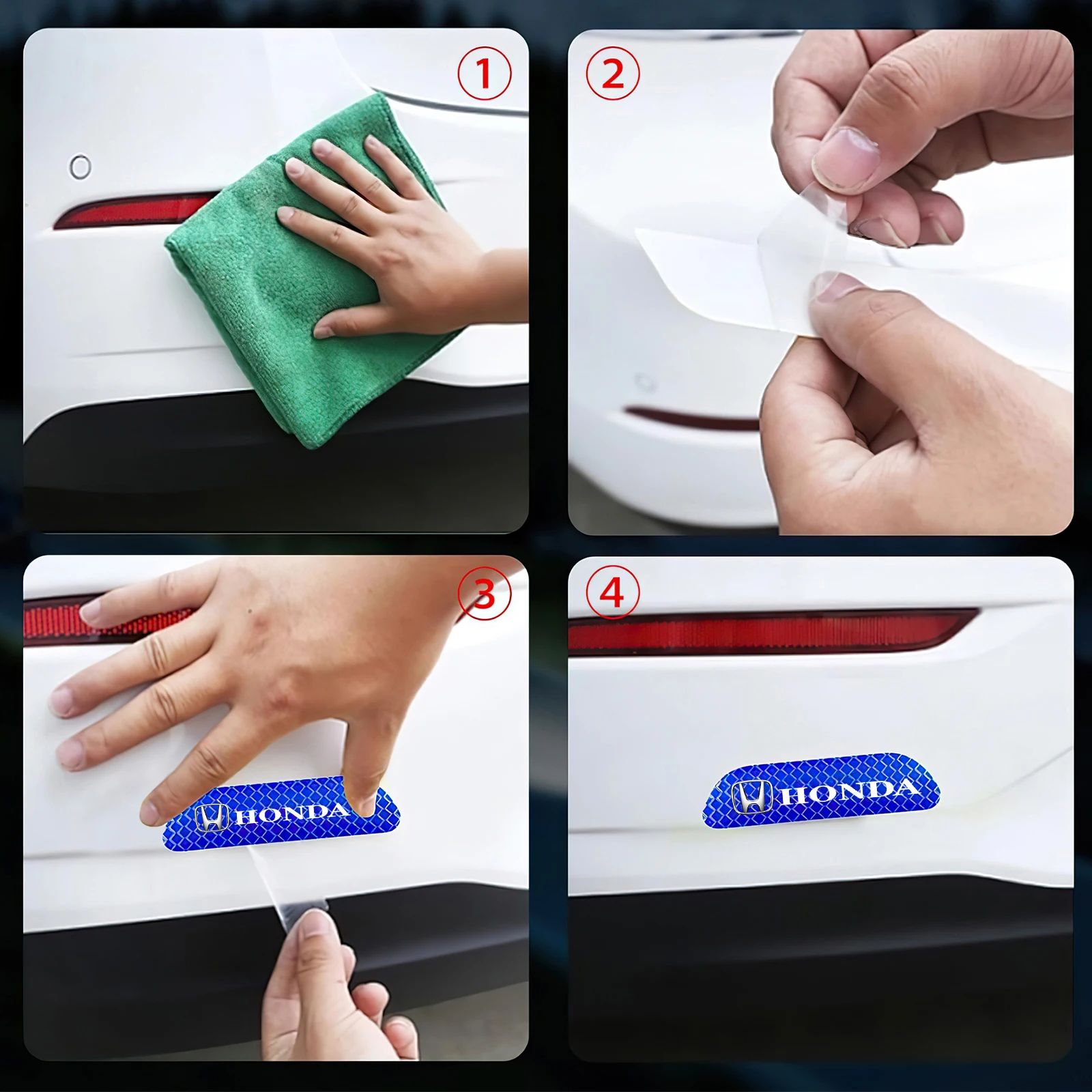 1

2

3

HONDA

4

HONDA