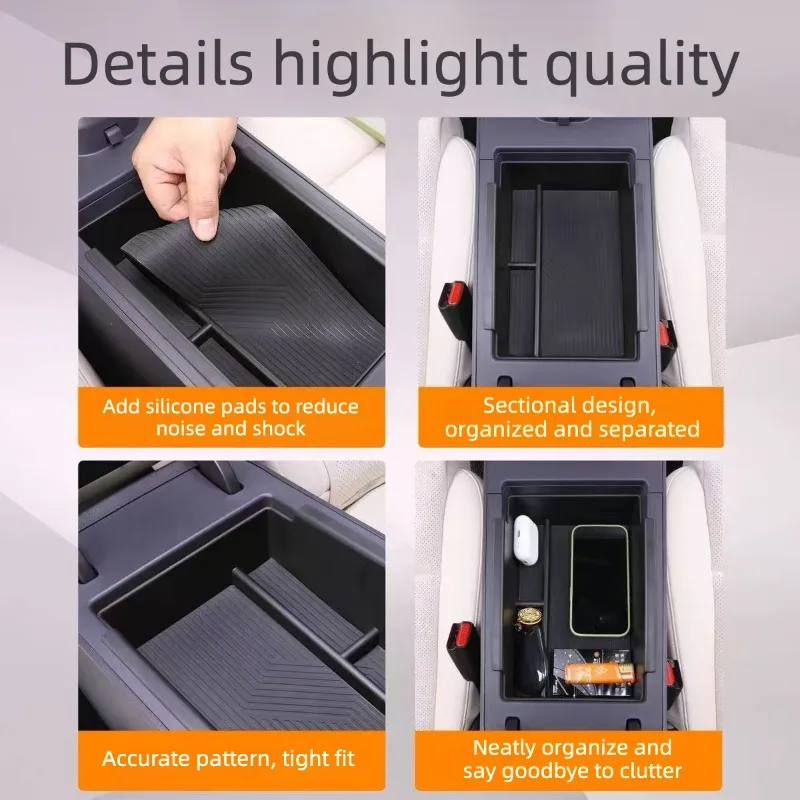 Details highlight quality

Add silicone pads to reduce noise and shock

Sectional design, organized and separated

Accurate pattern, tight fit

Neatly organize and say goodbye to clutter