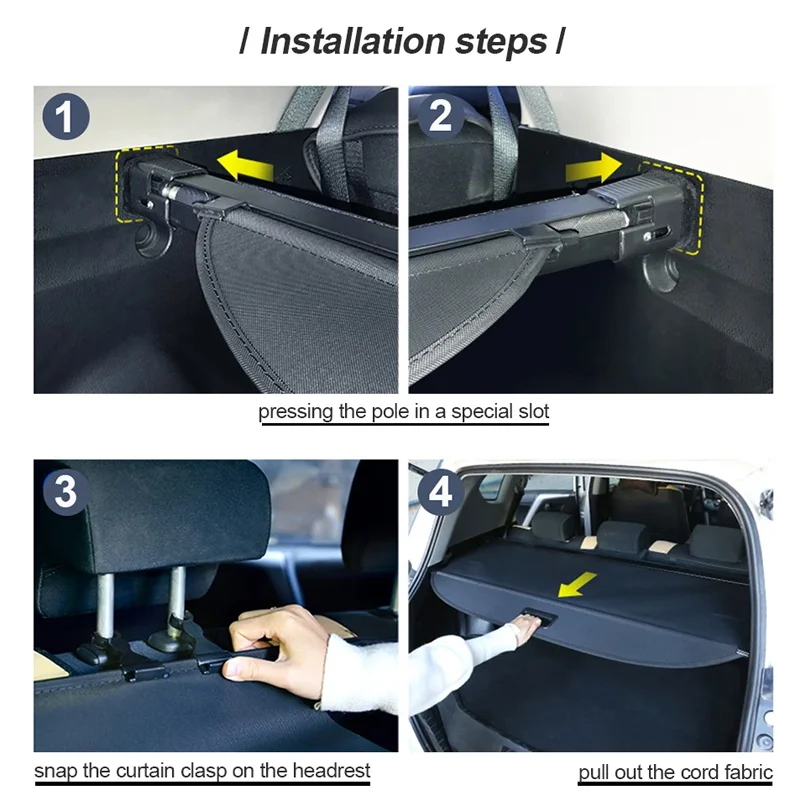 / Installation steps /

1

2

pressing the pole in a special slot

3

4

snap the curtain clasp on the headrest

pull out the cord fabric