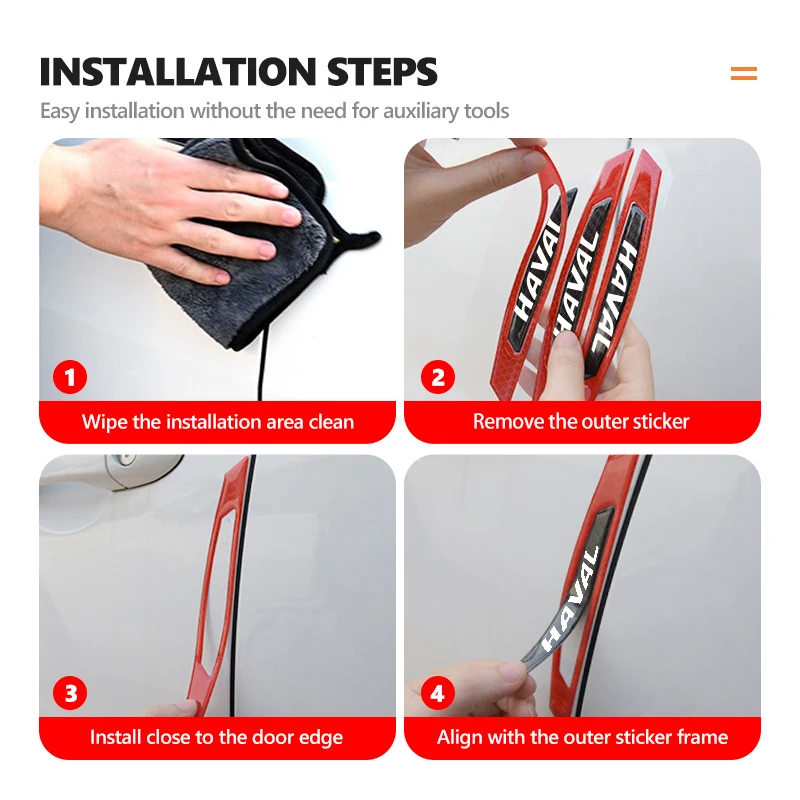 INSTALLATION STEPS
Easy installation without the need for auxiliary tools

1
Wipe the installation area clean

HAVAL HAVAL HAVAL
2
Remove the outer sticker

3
Install close to the door edge

HAVAL
4
Align with the outer sticker frame