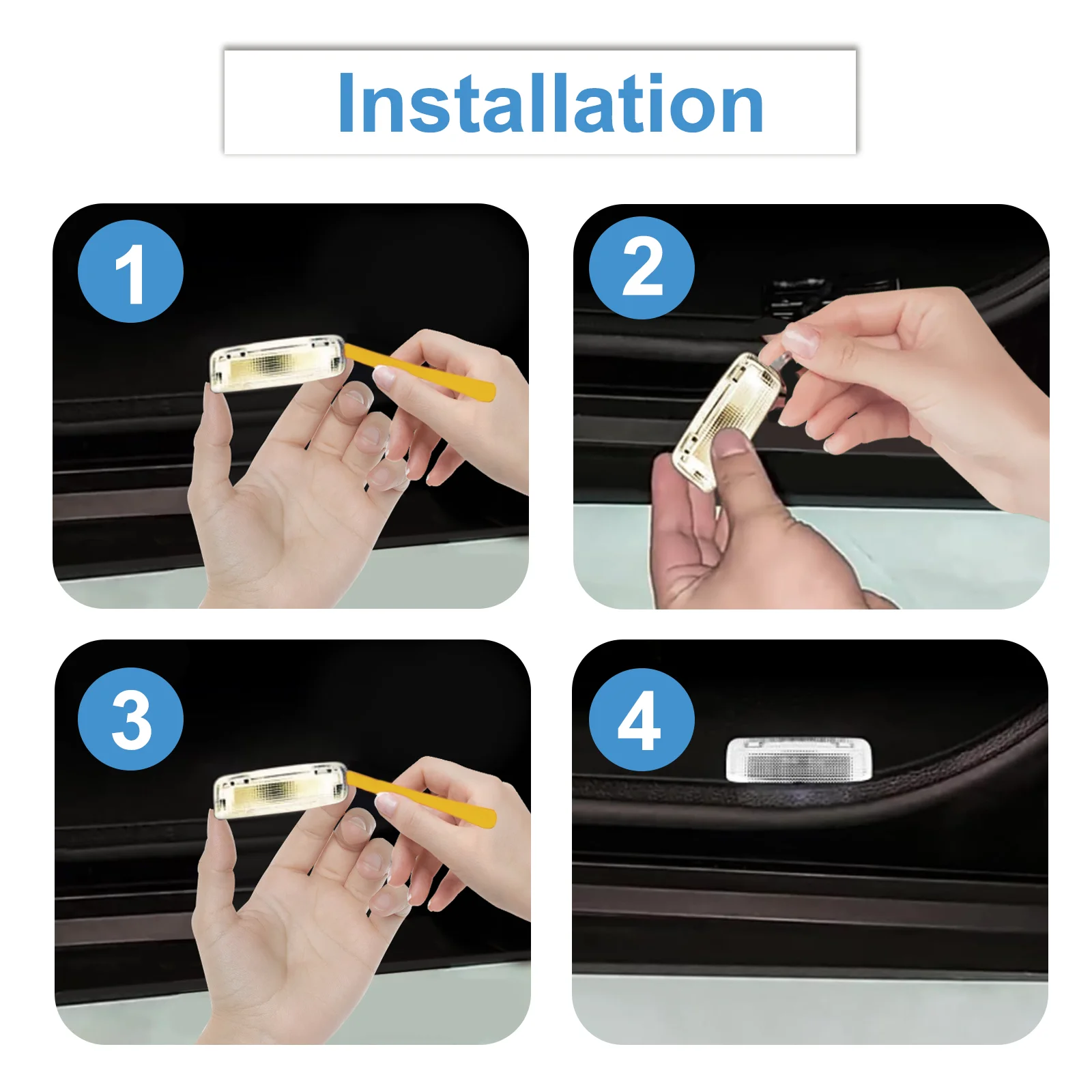 Installation

1

2

3

4