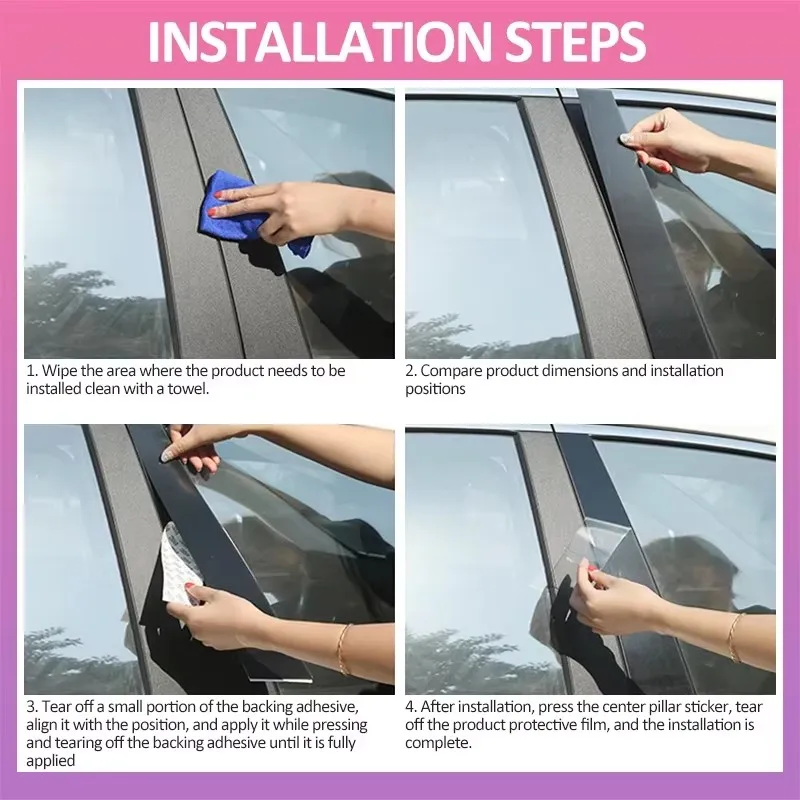 INSTALLATION STEPS

1. Wipe the area where the product needs to be installed clean with a towel.

2. Compare product dimensions and installation positions

3. Tear off a small portion of the backing adhesive, align it with the position, and apply it while pressing and tearing off the backing adhesive until it is fully applied

4. After installation, press the center pillar sticker, tear off the product protective film, and the installation is complete.