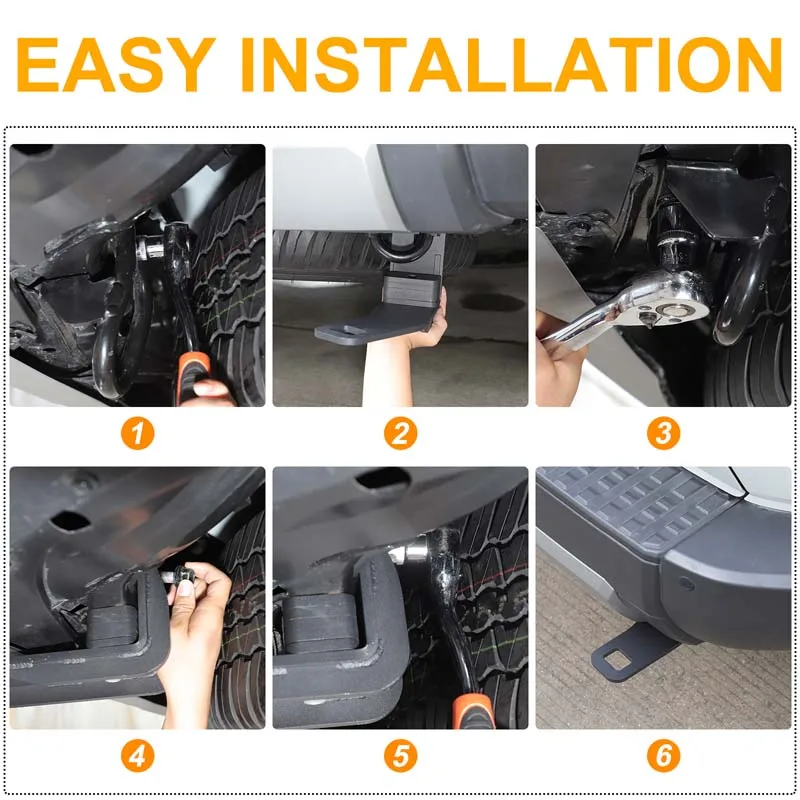 EASY INSTALLATION

1

2

3

4

5

6