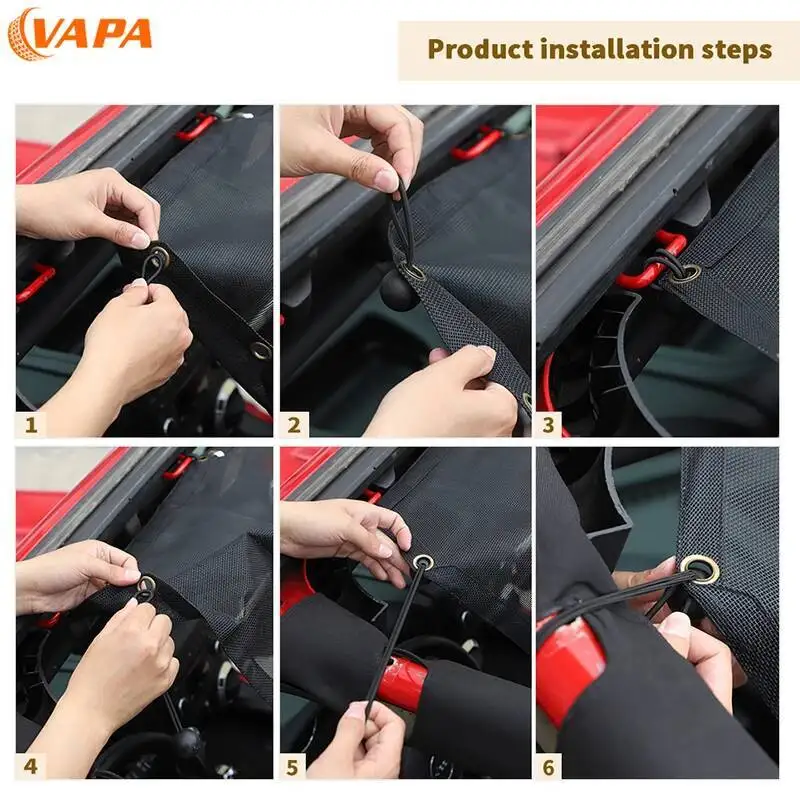 VAPA

Product installation steps

1

2

3

4

5

6